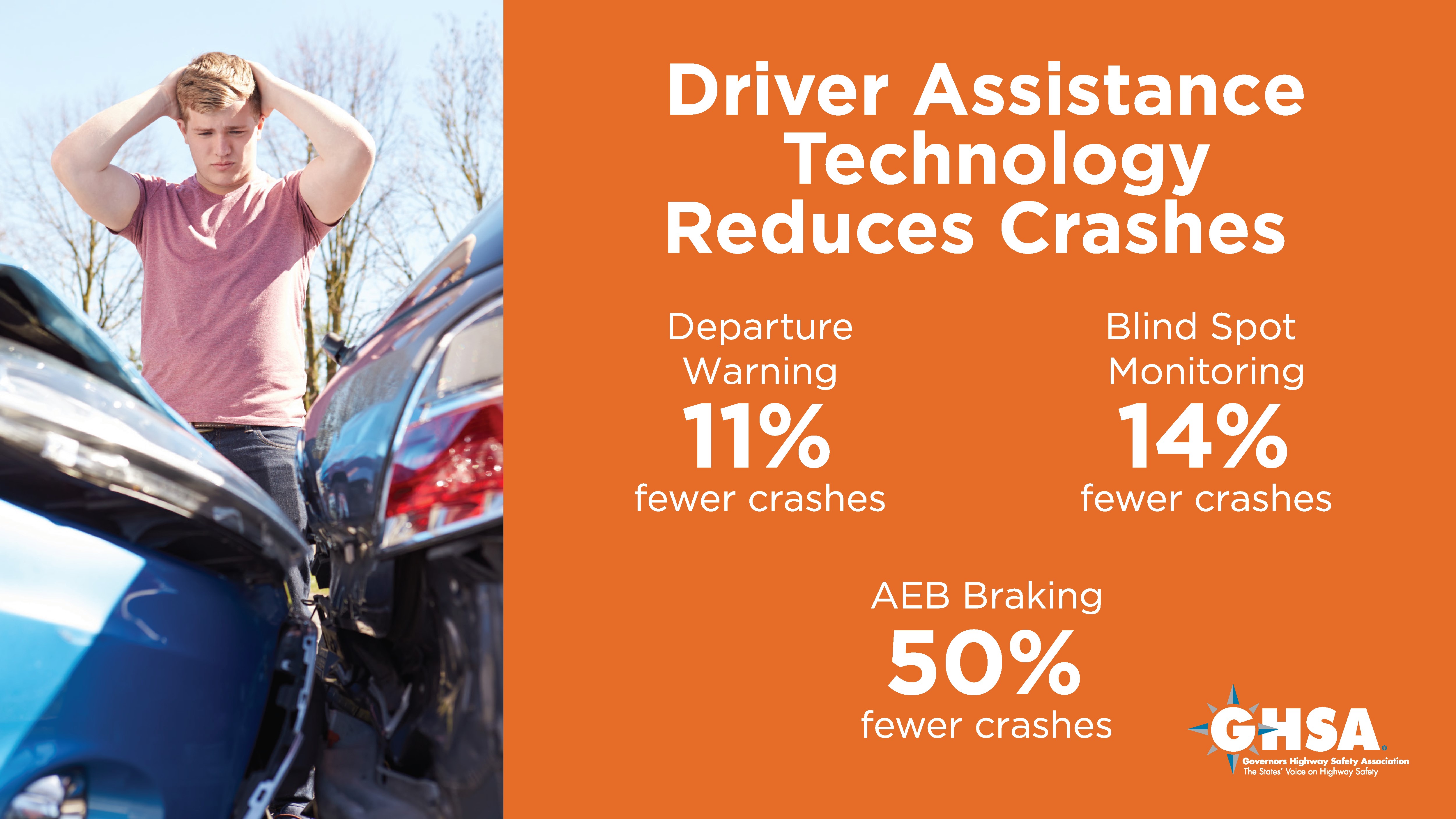 Driver Assistance Technology Reduces Crashes

Departure Warning
11%
fewer crashes

Blind Spot Monitoring
14%
fewer crashes

AEB Braking
50%
fewer crashes

GHSA
Governors Highway Safety Association
The States' Voice on Highway Safety